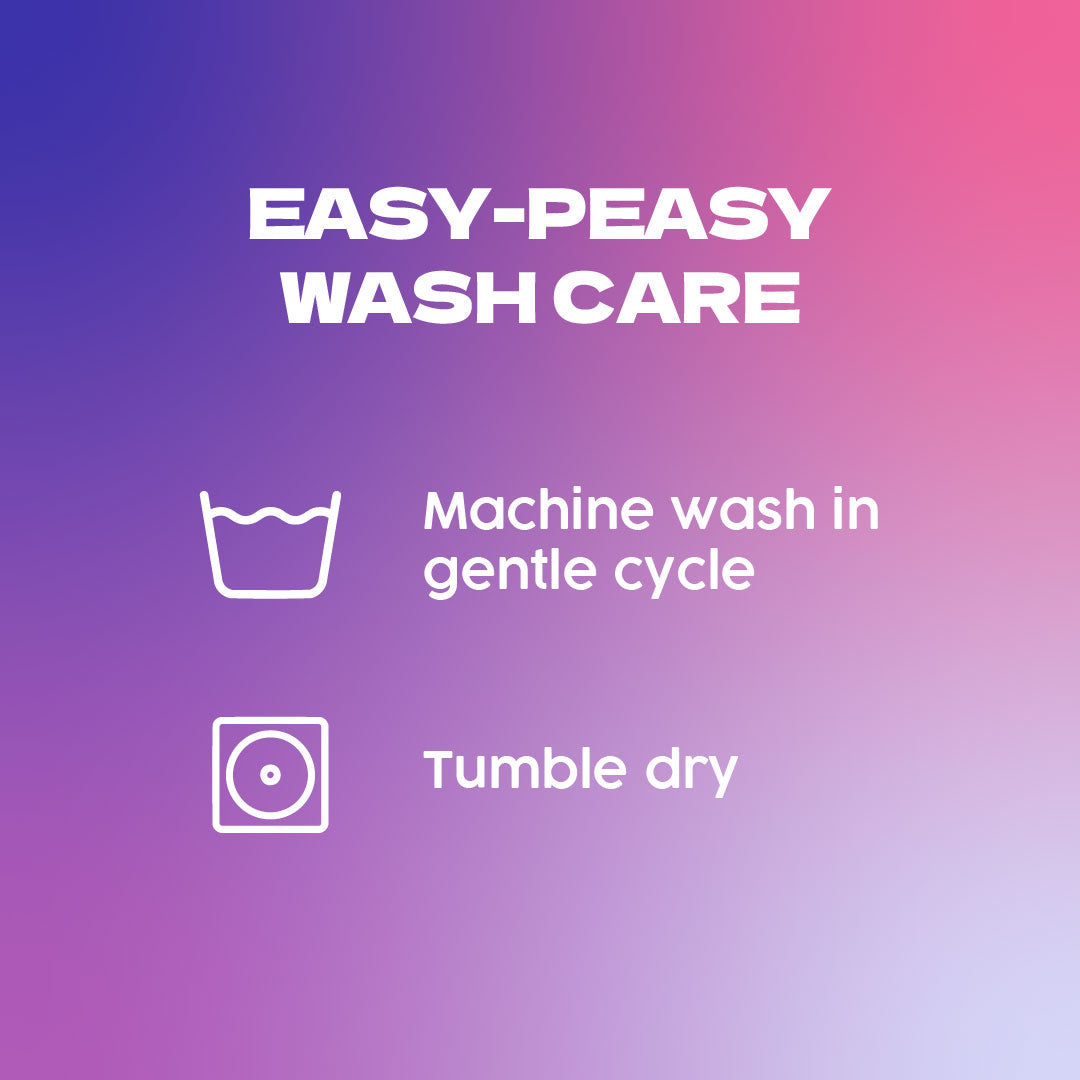 EASY-PEASY
WASH CARE

Machine wash in gentle cycle

Tumble dry